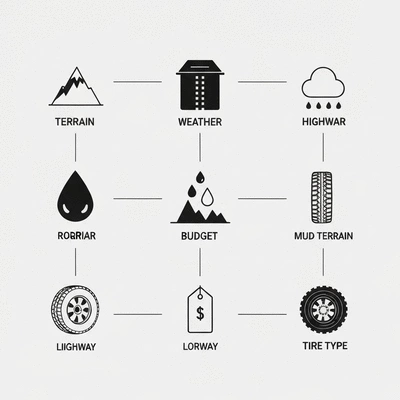 TERRAIN
WEATHER
HIGHWAR
ROBRIAR
BUDGET
MUD TERRAIN
LIIGHWAY
$
LORWAY
TIRE TYPE